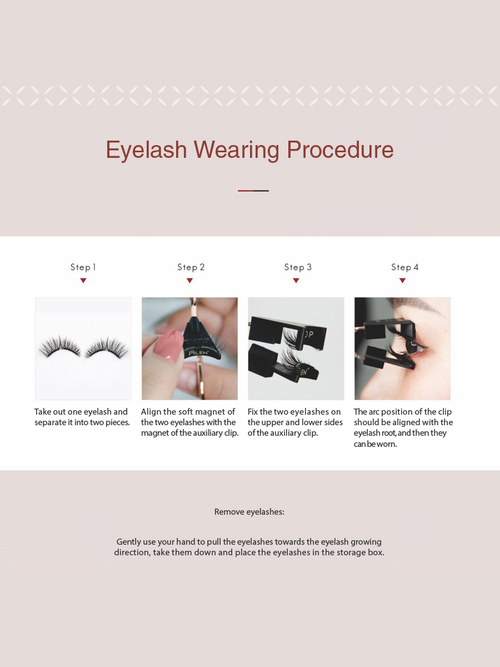 Eyelash Wearing Procedure

Step 1

Take out one eyelash and separate it into two pieces.

Step 2

Align the soft magnet of the two eyelashes with the magnet of the auxiliary clip.

Step 3

Fix the two eyelashes on the upper and lower sides of the auxiliary clip.

Step 4

The arc position of the clip should be aligned with the eyelash root, and then they can be worn.

Remove eyelashes:

Gently use your hand to pull the eyelashes towards the eyelash growing direction, take them down and place the eyelashes in the storage box.