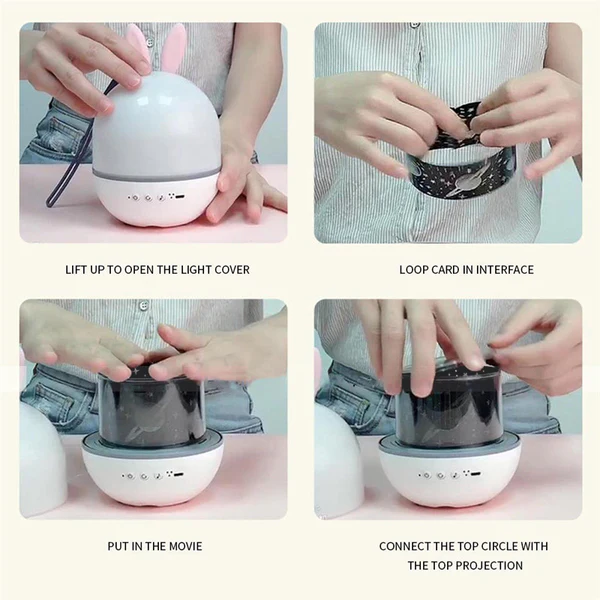 LIFT UP TO OPEN THE LIGHT COVER

LOOP CARD IN INTERFACE

PUT IN THE MOVIE

CONNECT THE TOP CIRCLE WITH THE TOP PROJECTION