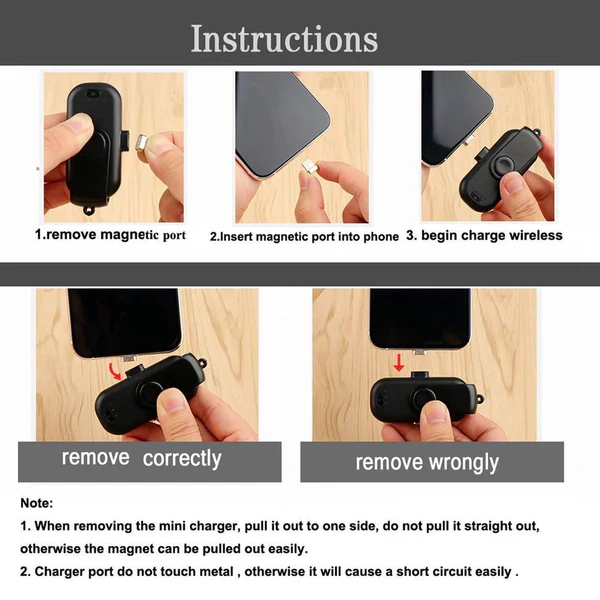 Instructions

1.remove magnetic port

2.Insert magnetic port into phone

3. begin charge wireless

remove correctly

remove wrongly

Note:

1. When removing the mini charger, pull it out to one side, do not pull it straight out, otherwise the magnet can be pulled out easily.

2. Charger port do not touch metal , otherwise it will cause a short circuit easily .