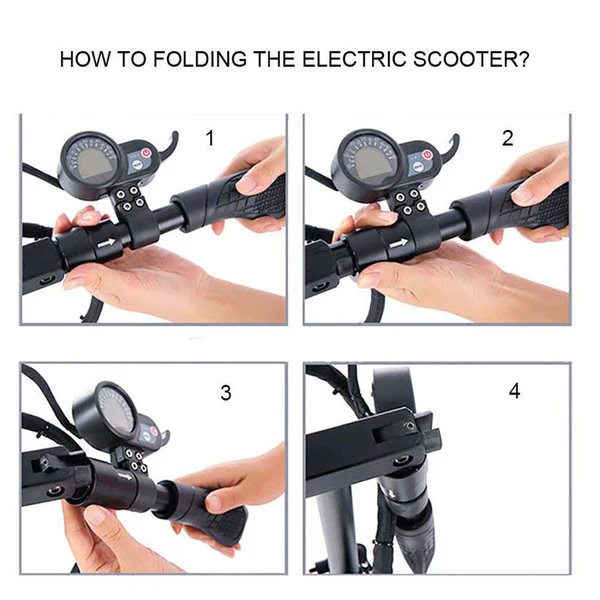 HOW TO FOLDING THE ELECTRIC SCOOTER?

1

2

3

4