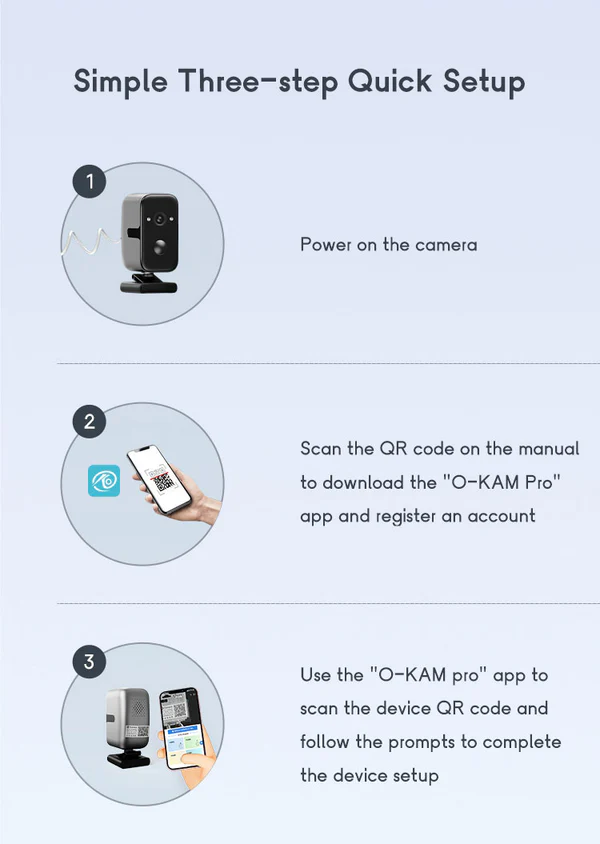 Simple Three-step Quick Setup

1

Power on the camera

2

Scan the QR code on the manual to download the "O-KAM Pro" app and register an account

3

Use the "O-KAM pro" app to scan the device QR code and follow the prompts to complete the device setup